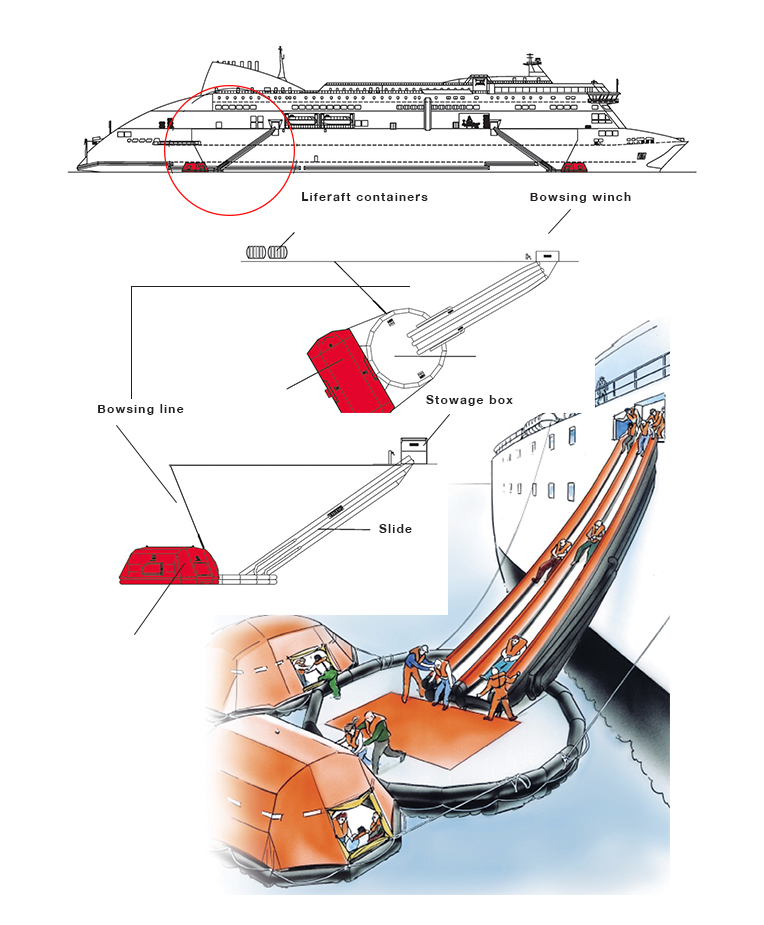 Liferaft containers

Bowsing winch

Bowsing line

Stowage box

Slide