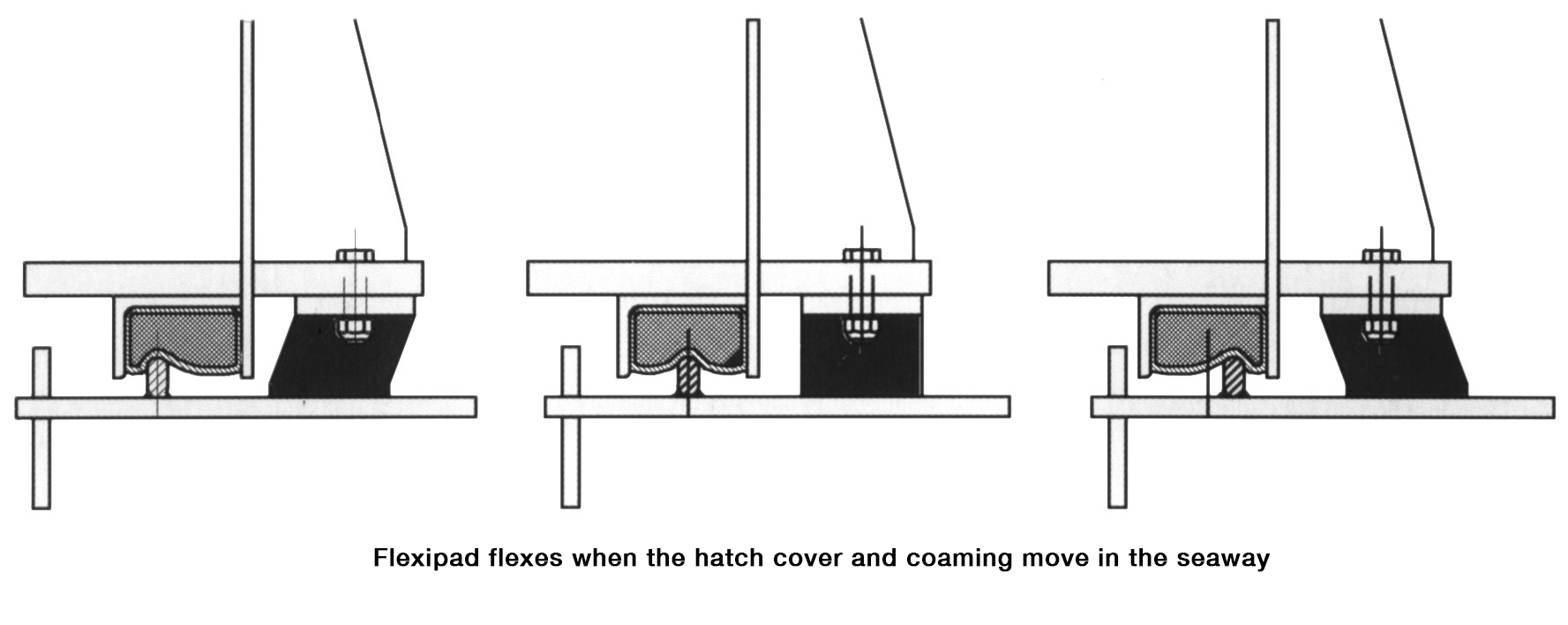 Flexipad flexes when the hatch cover and coaming move in the seaway